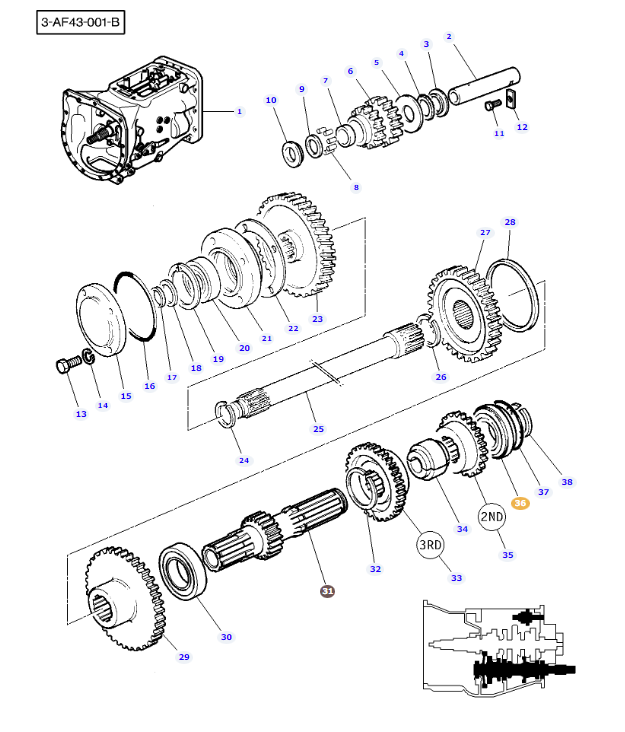 3-AF43-001-B

1
2
3
4
5
6
7
8
9
10
11
12
13
14
15
16
17
18
19
20
21
22
23
24
25
26
27
28
29
30
31
32
3RD
33
34
2ND
35
36
37
38