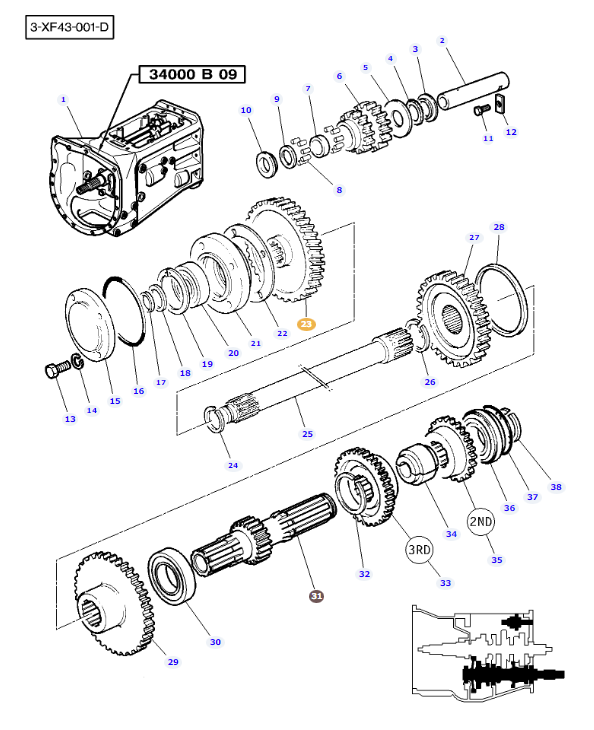 3-XF43-001-D

34000 B 09

1
2
3
4
5
6
7
8
9
10
11
12
13
14
15
16
17
18
19
20
21
22
23
24
25
26
27
28
29
30
31
32
3RD
33
34
2ND
35
36
37
38