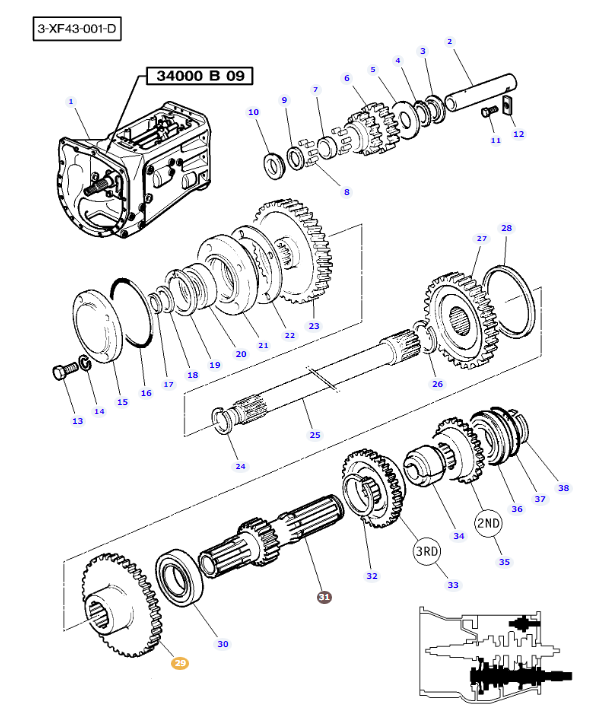 3-XF43-001-D

34000 B 09

1
2
3
4
5
6
7
8
9
10
11
12
13
14
15
16
17
18
19
20
21
22
23
24
25
26
27
28
29
30
31
32
3RD
33
34
2ND
35
36
37
38