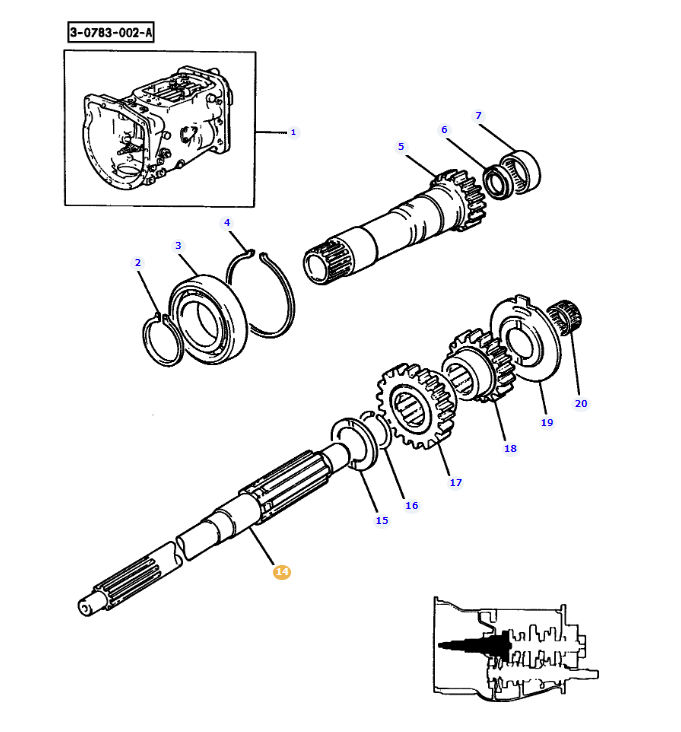 3-0783-002-A

1

7

6

5

4

3

2

20

19

18

17

16

15

14