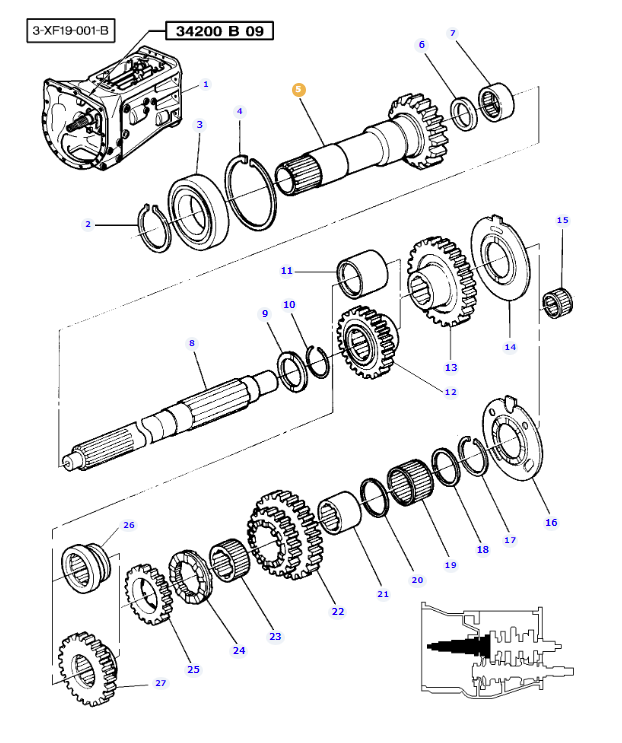 3-XF19-001-B

34200 B 09

1
2
3
4
5
6
7
8
9
10
11
12
13
14
15
16
17
18
19
20
21
22
23
24
25
26
27