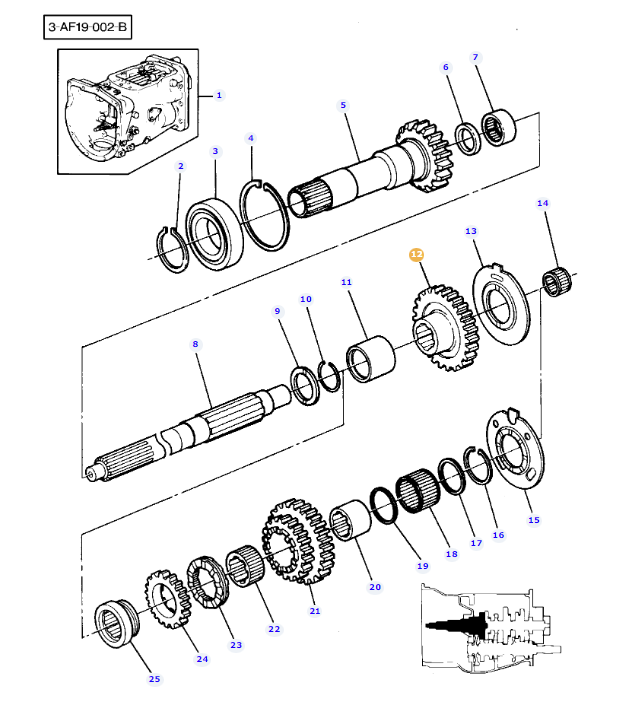 3-AF19-002-B

1
2
3
4
5
6
7
8
9
10
11
12
13
14
15
16
17
18
19
20
21
22
23
24
25