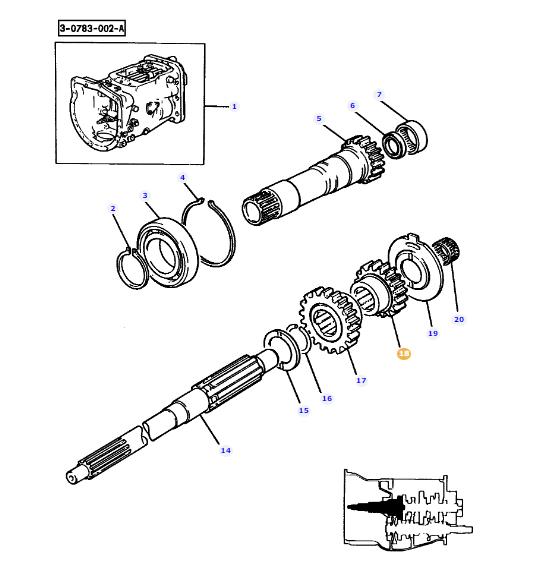 3-0783-002-A

1

7

6

5

4

3

2

20

19

18

17

16

15

14