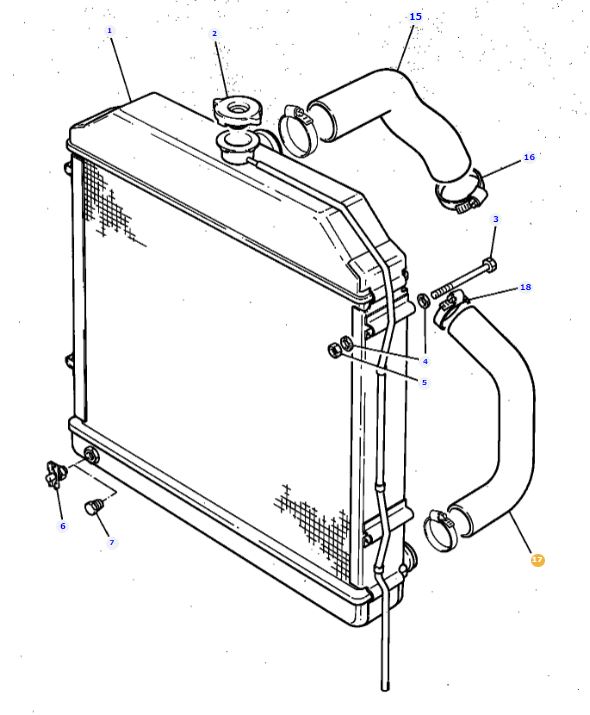 1
2
15
16
3
18
4
5
6
7
17