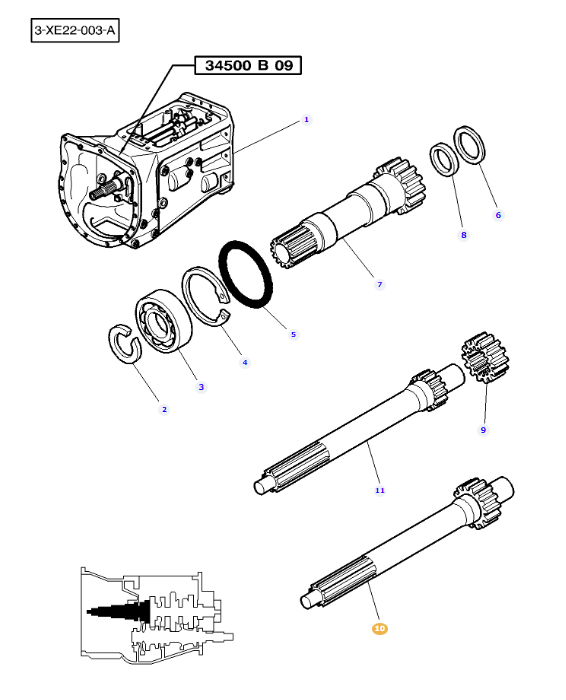 3-XE22-003-A

34500 B 09

1

6

8

7

5

4

3

2

9

11

10