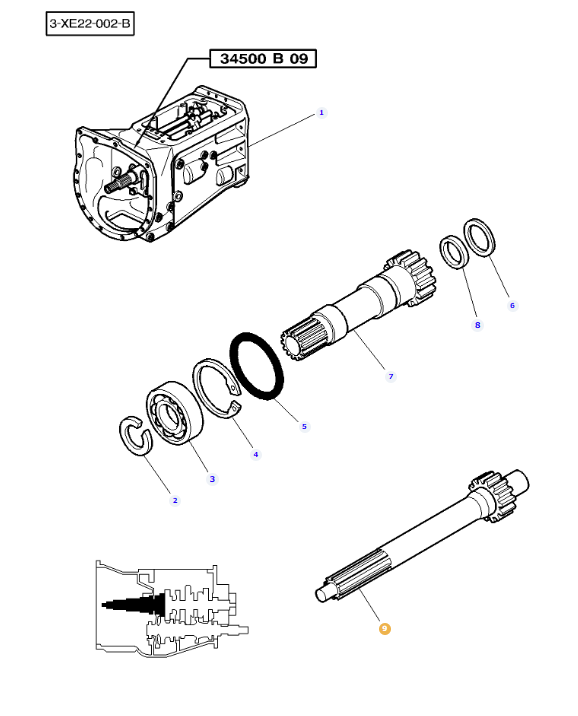 3-XE22-002-B

34500 B 09

1

6

8

7

5

4

3

2

9