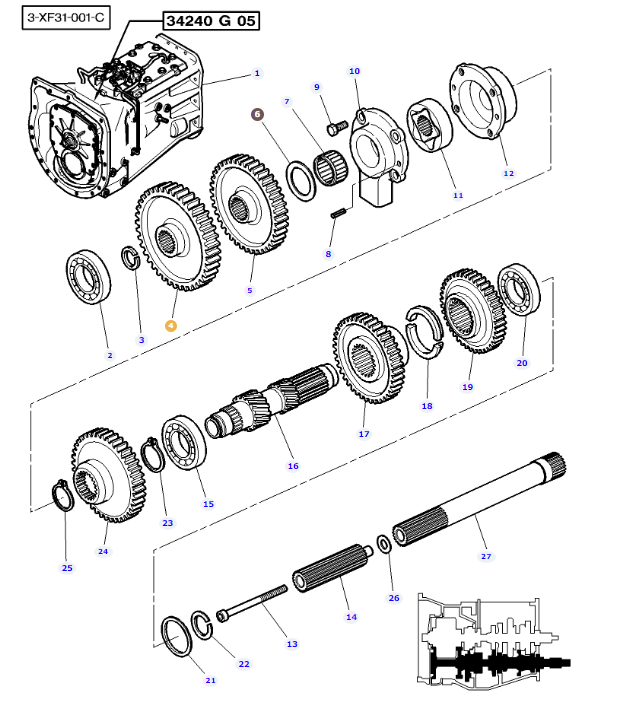 3-XF31-001-C

34240 G 05

1
10
9
7
6
12
11
8
5
4
3
2
20
19
18
17
16
15
23
24
25
27
26
14
13
22
21