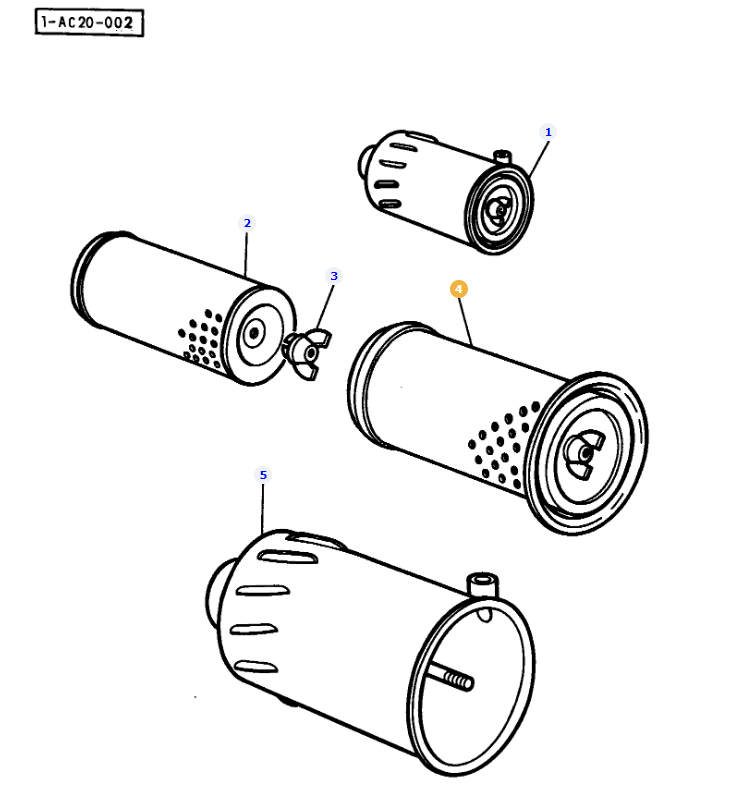 1-AC20-002

1

2

3

4

5