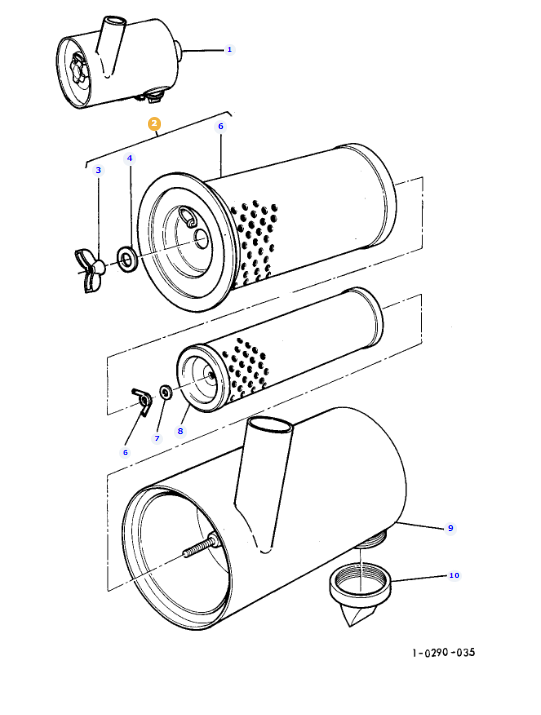 1
2
6
3
4
6
7
8
9
10
1-0290-035