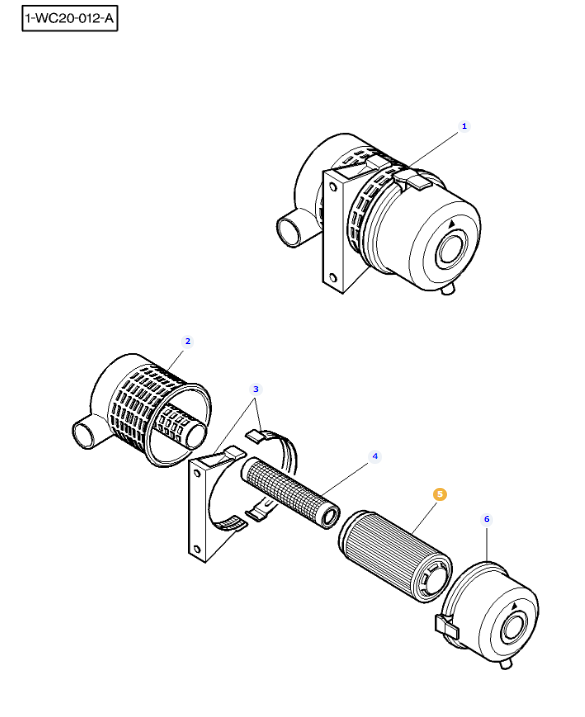 1-WC20-012-A

1

2

3

4

5

6