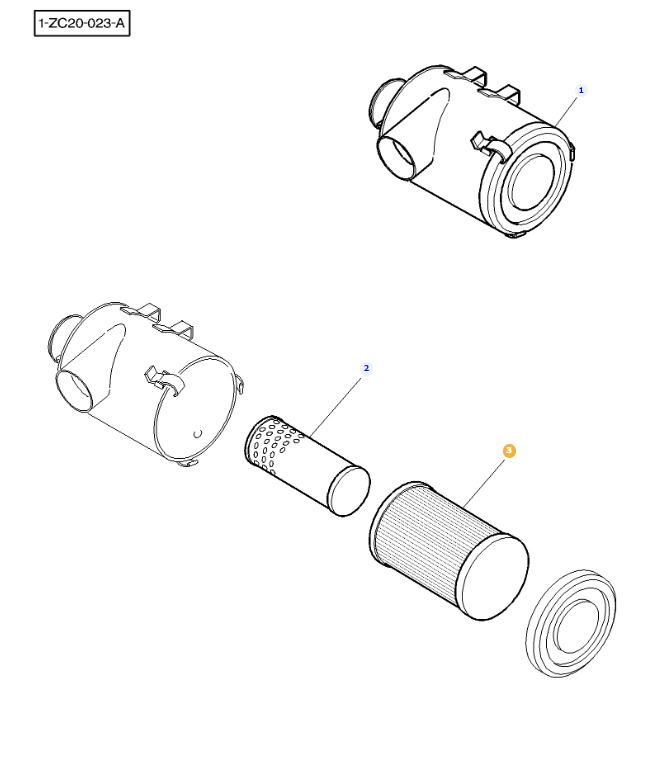 1-ZC20-023-A

1

2

3